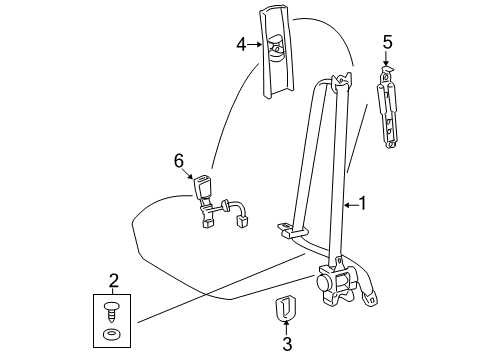 4
5
6
1
2
3