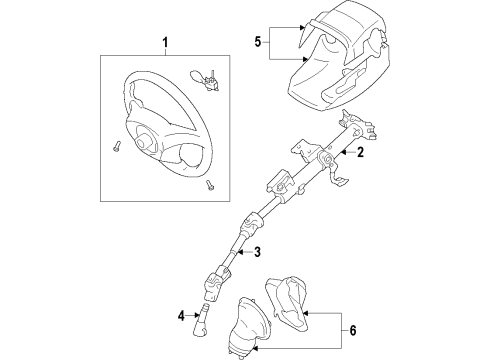 1
5
2
3
4
6