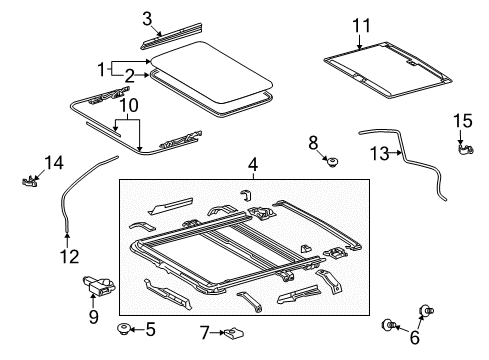 3
11
1
2
10
15
8
13
14
4
12
9
5
7
6