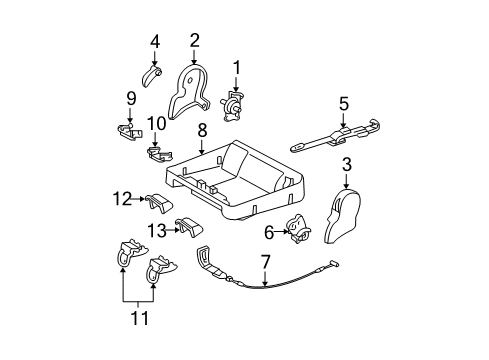 4
2
1
9
10
8
5
3
12
13
6
7
11