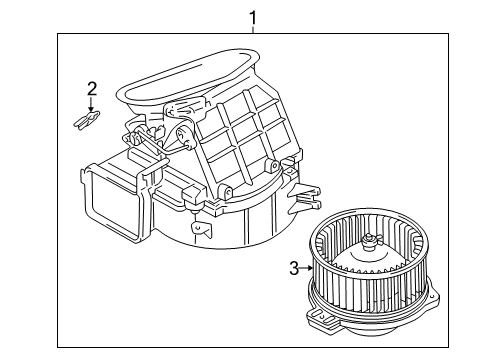 1
2
3