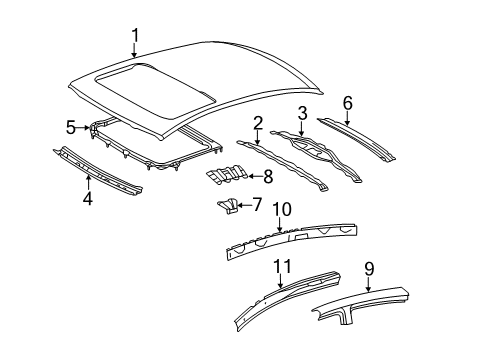 1
6
3
2
5
8
4
7
10
11
9