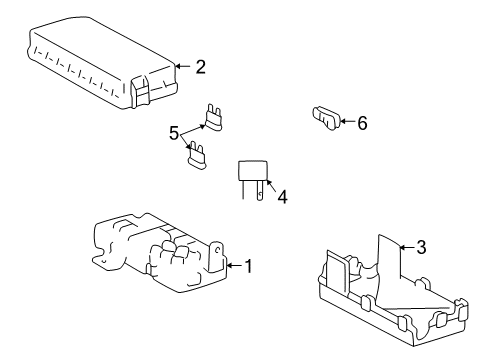 2
5
6
4
3
1