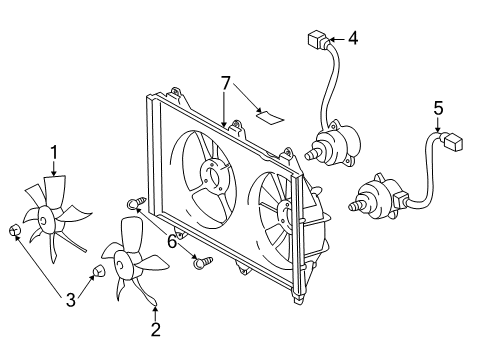 4
7
5
1
6
3
2