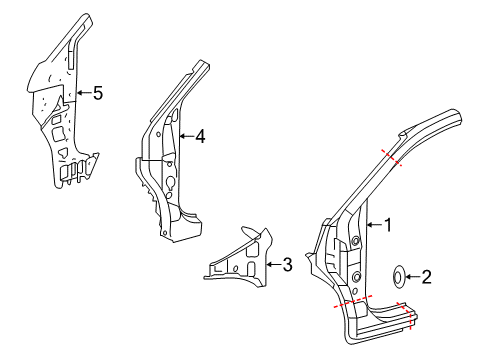 5
4
1
3
2