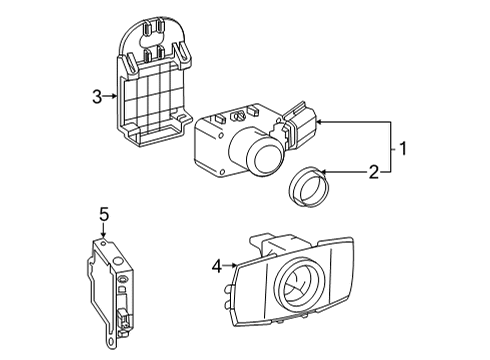 3
1
2
5
4