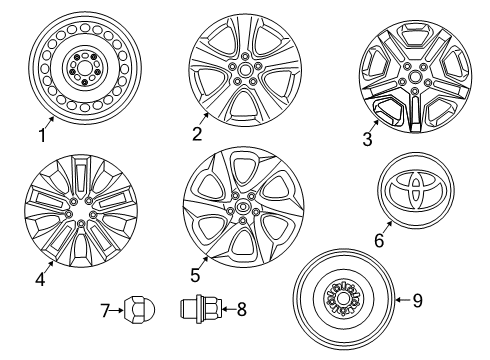 1
2
3
4
5
6
7
8
9