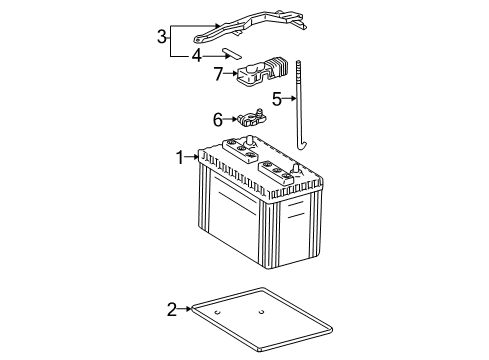 3
4
7
5
6
1
2