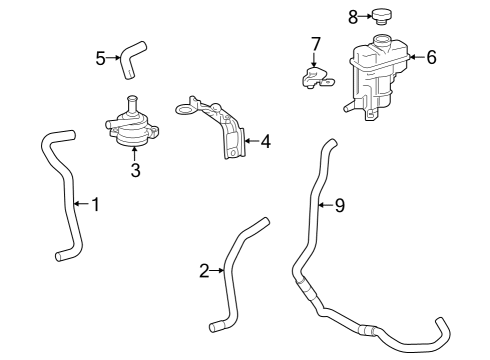 8
7
5
6
4
3
1
9
2