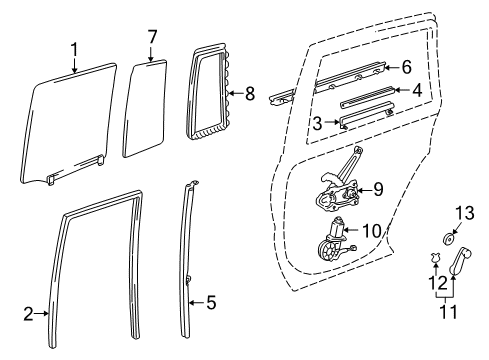 1
7
8
6
4
3
9
10
13
12
11
2
5