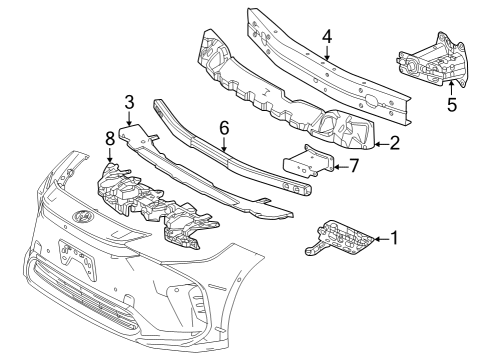 4
5
3
6
2
8
7
1