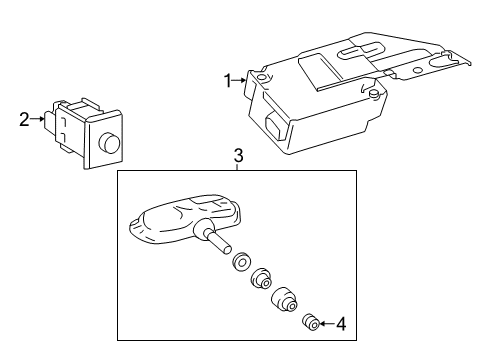 1
2
3
4