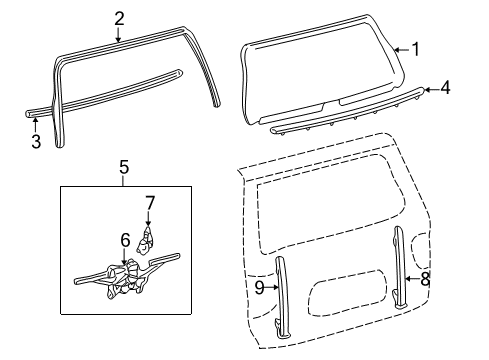 2
1
4
3
5
7
6
9
8