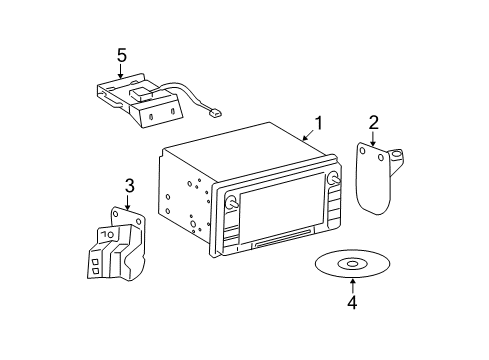 5
1
2
3
4