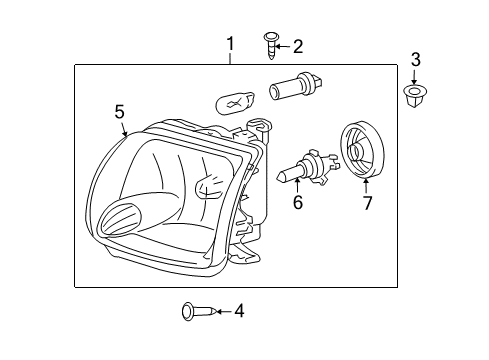 1
2
3
5
6
7
4