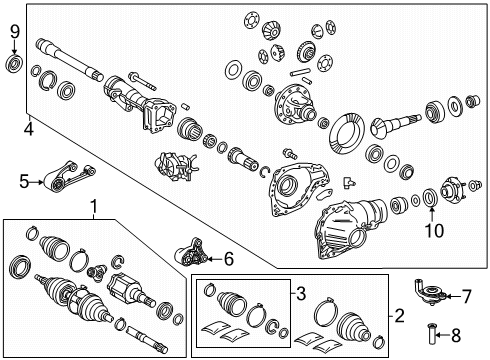 9
4
5
1
6
10
3
2
7
8