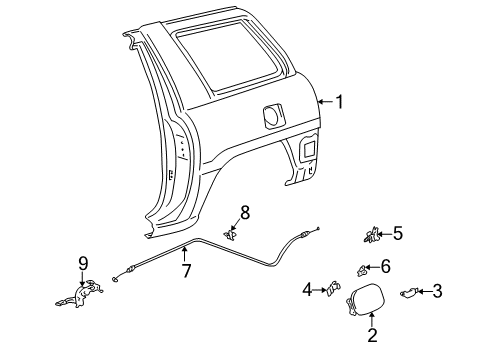 1
8
5
9
7
6
4
3
2