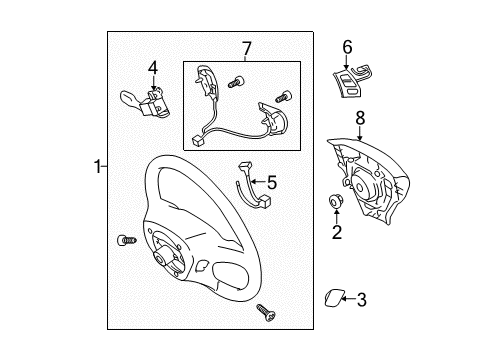 7
6
4
8
1
5
2
3