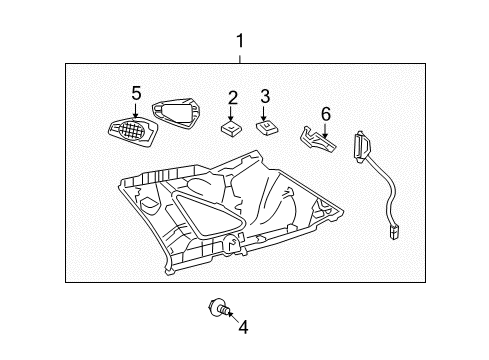 1
5
2
3
6
4