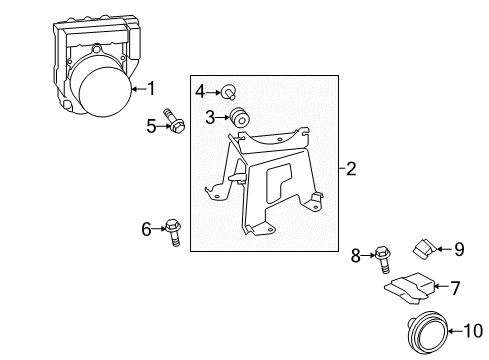 1
4
3
5
2
6
8
9
7
10