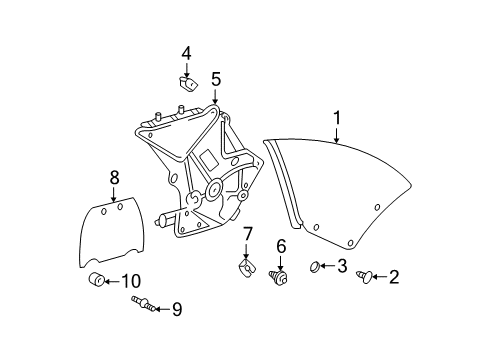 4
5
1
8
7
6
3
2
10
9