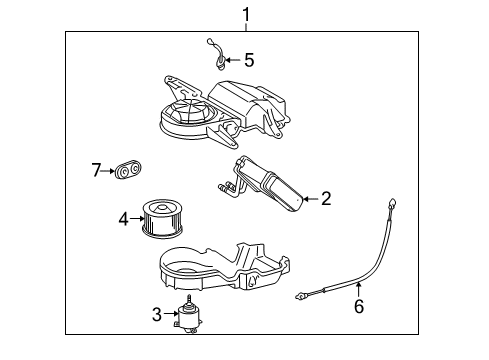 1
5
7
2
4
6
3