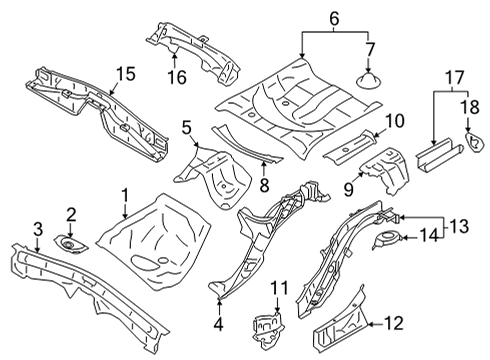 6
7
16
15
17
18
5
10
8
9
1
2
3
13
14
11
4
12