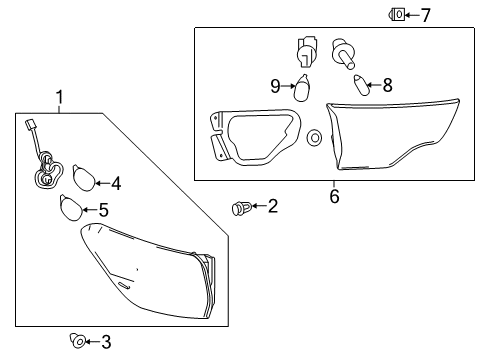 7
9
8
1
4
5
2
6
3