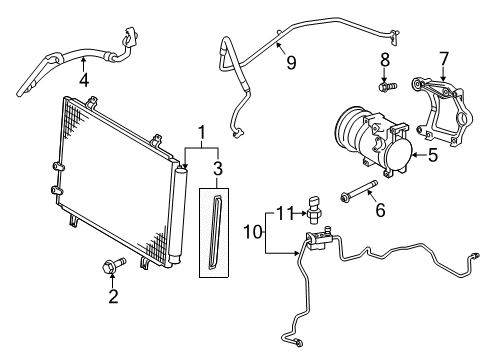 4
9
8
7
1
3
5
6
11
10
2