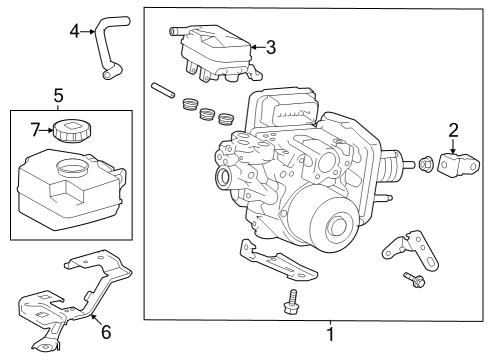 4
3
5
7
2
6
1