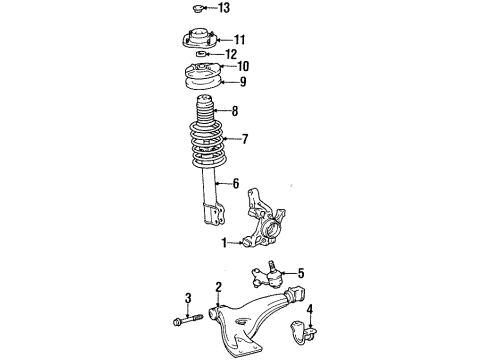 13
11
12
10
9
8
7
6
1
5
2
3
4