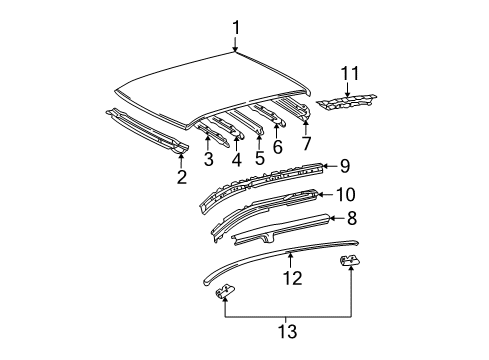 1
11
2
3
4
5
6
7
9
10
8
12
13