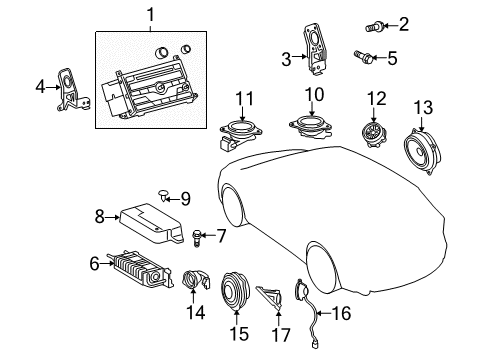 1
2
3
5
4
11
10
12
13
9
8
7
6
14
15
17
16