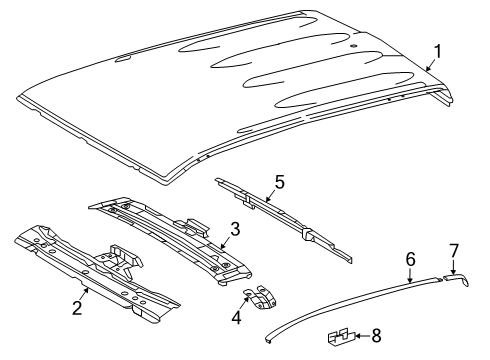 1
5
3
2
4
6
7
8