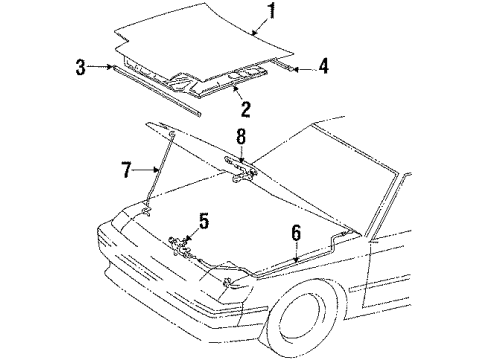 1
3
4
2
8
7
5
6