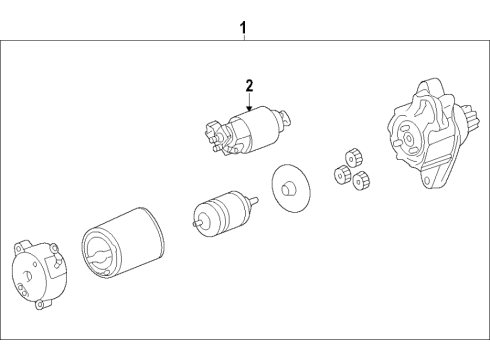 1

2