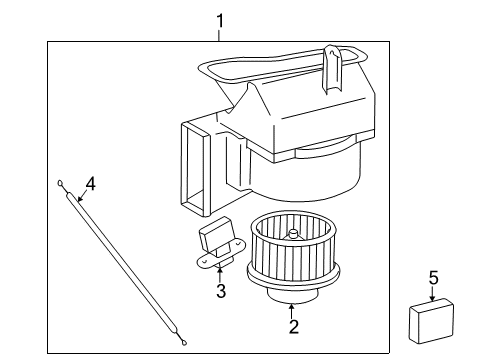 1
4
3
2
5