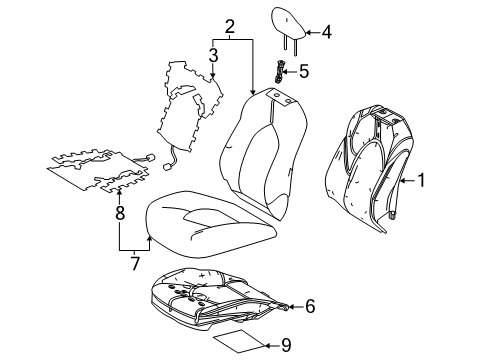 2
3
4
5
1
8
7
6
9