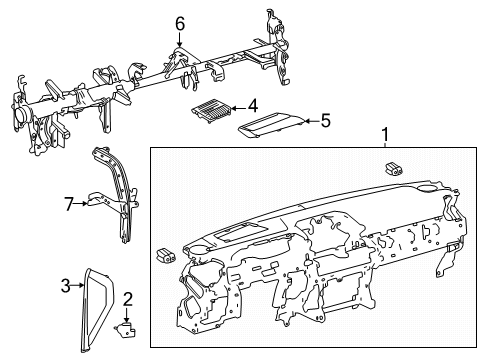 6
4
5
1
7
3
2