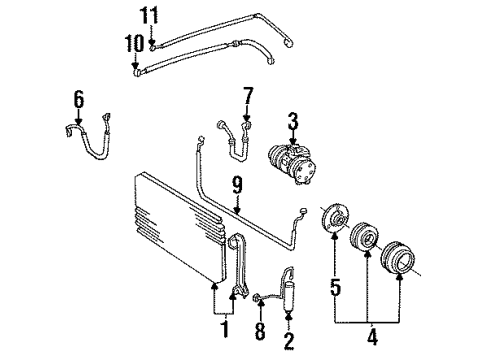 11
10
6
7
3
9
5
1
8
2
4