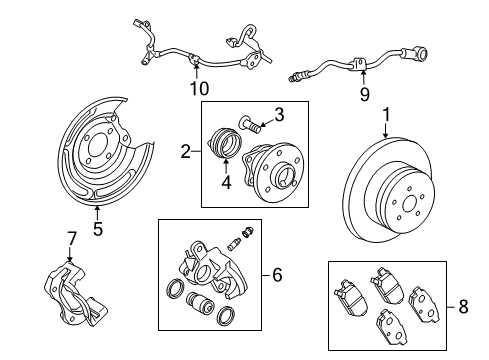 10
9
3
1
2
4
5
7
6
8