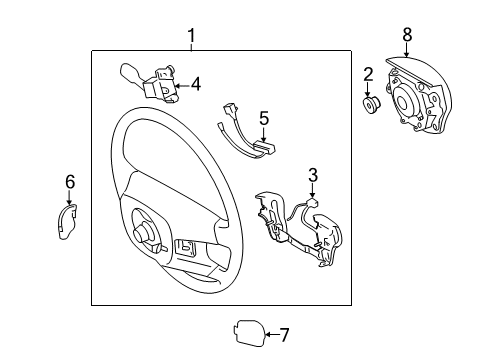 1
8
2
4
5
3
6
7