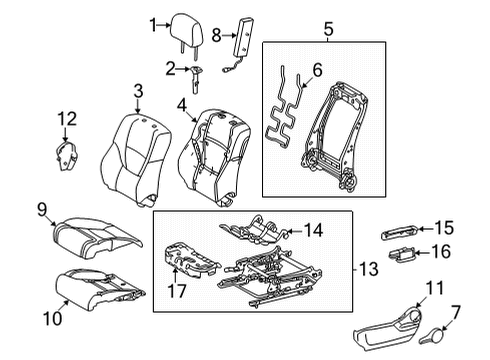 1
8
5
2
6
3
4
12
9
14
15
16
13
17
10
11
7