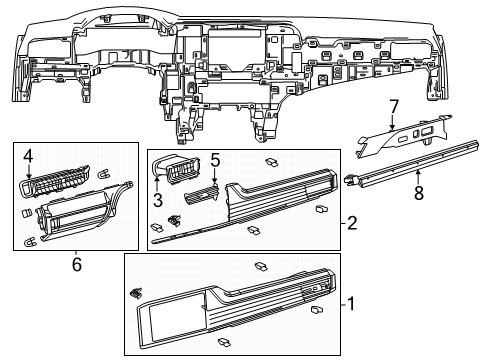 7
4
5
3
8
2
6
1