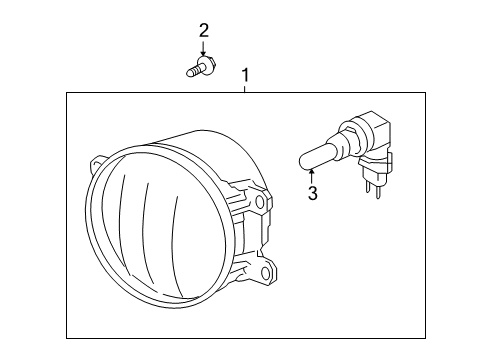 2
1
3