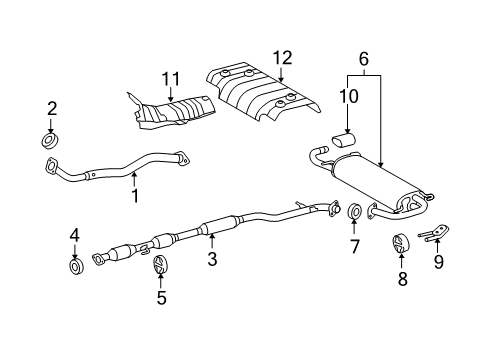 12
6
11
10
2
1
4
3
7
9
8
5