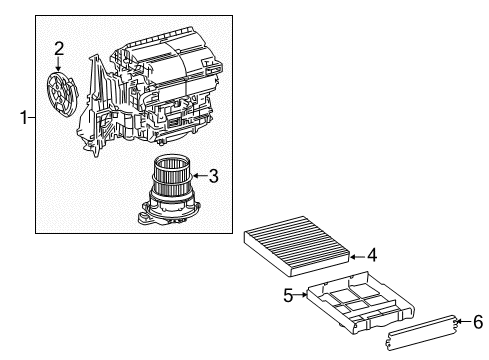 1
2
3
4
5
6