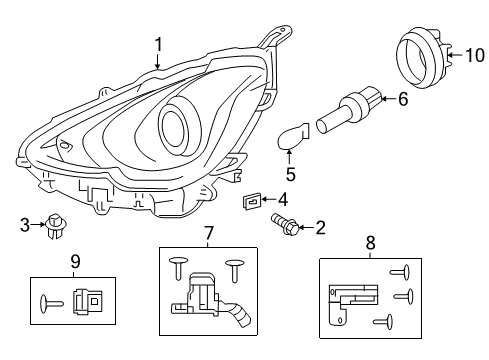 1
10
6
5
4
3
2
7
8
9