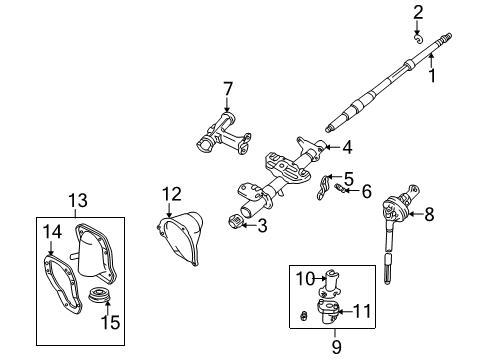 2
1
7
4
5
6
13
12
8
14
3
10
11
15
9