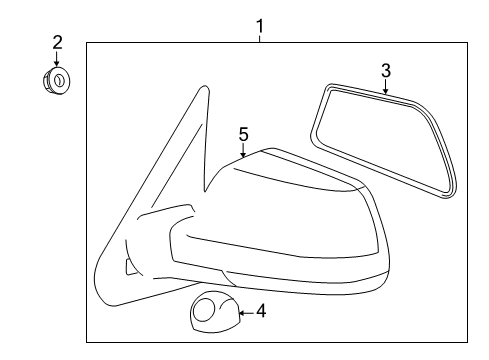 1
2
3
5
4